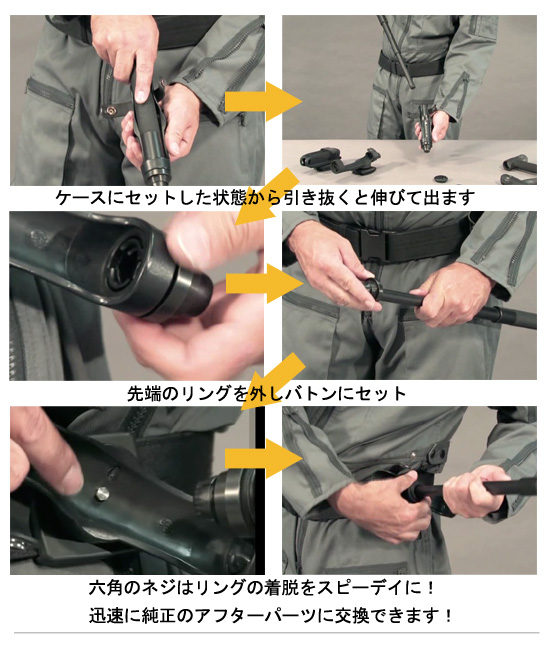 ケースにセットした状態から引き抜くと伸びて出ます

先端のリングを外しバトンにセット

六角のネジはリングの着脱をスピーデイに！
迅速に純正のアフターパーツに交換できます！